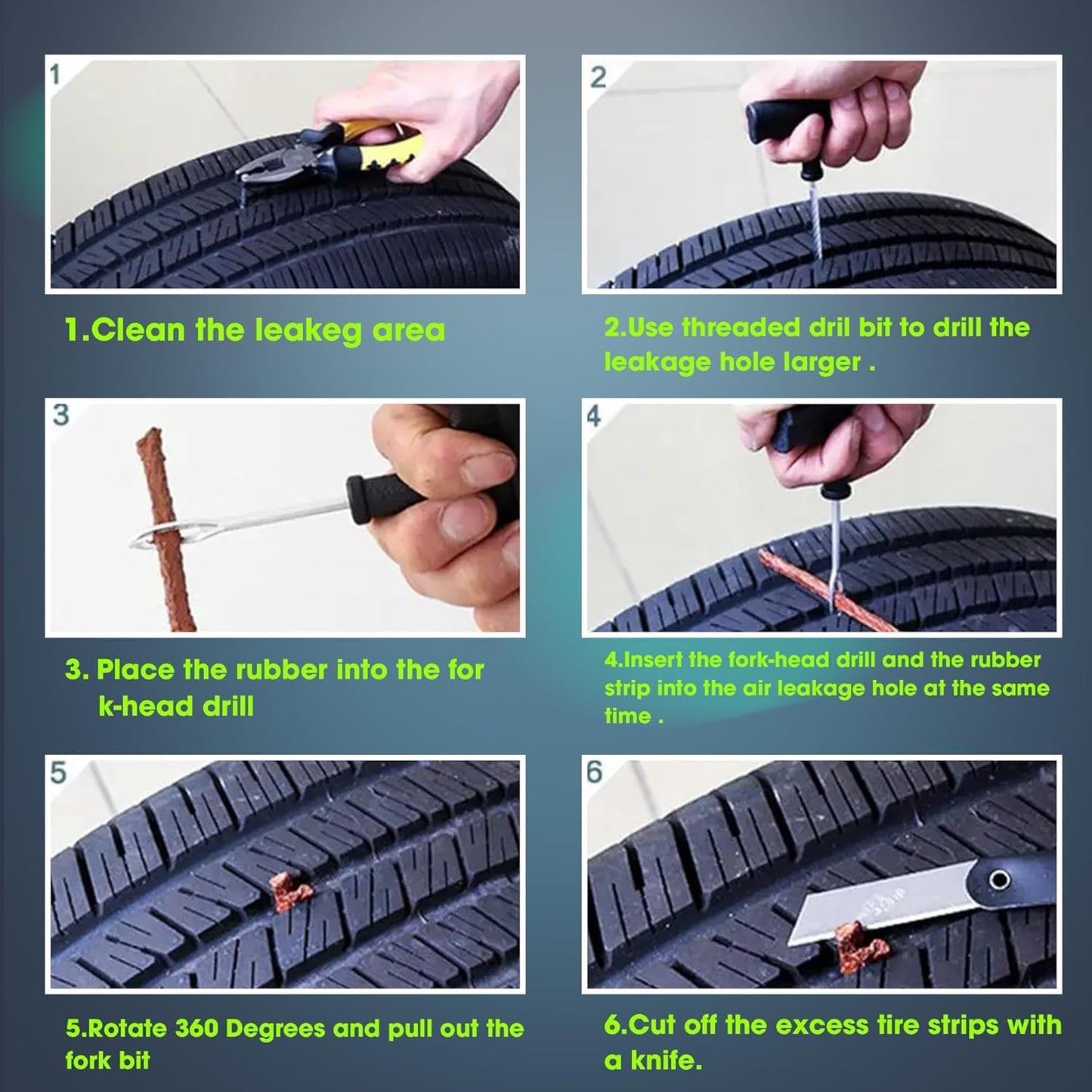 1

1.Clean the leakeg area

2

2.Use threaded dril bit to drill the leakage hole larger .

3

3. Place the rubber into the for k-head drill

4

4.Insert the fork-head drill and the rubber strip into the air leakage hole at the same time .

5

5.Rotate 360 Degrees and pull out the fork bit

6

6.Cut off the excess tire strips with a knife.